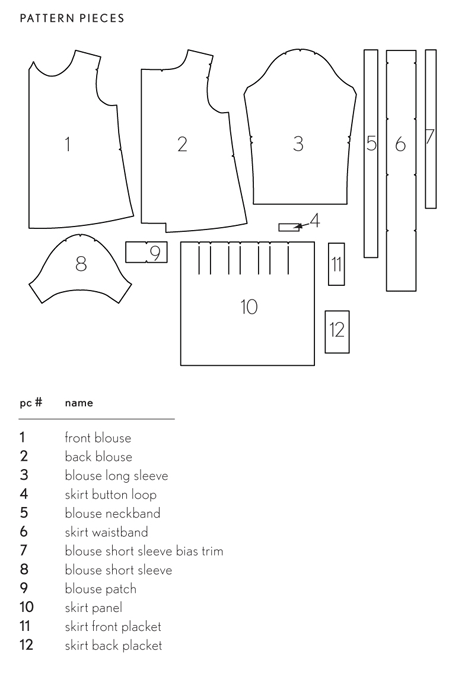 PATTERN PIECES

1
2
3
5
6
7
4
8
9
10
11
12

| pc # | name |
|---|---|
| 1 | front blouse |
| 2 | back blouse |
| 3 | blouse long sleeve |
| 4 | skirt button loop |
| 5 | blouse neckband |
| 6 | skirt waistband |
| 7 | blouse short sleeve bias trim |
| 8 | blouse short sleeve |
| 9 | blouse patch |
| 10 | skirt panel |
| 11 | skirt front placket |
| 12 | skirt back placket |